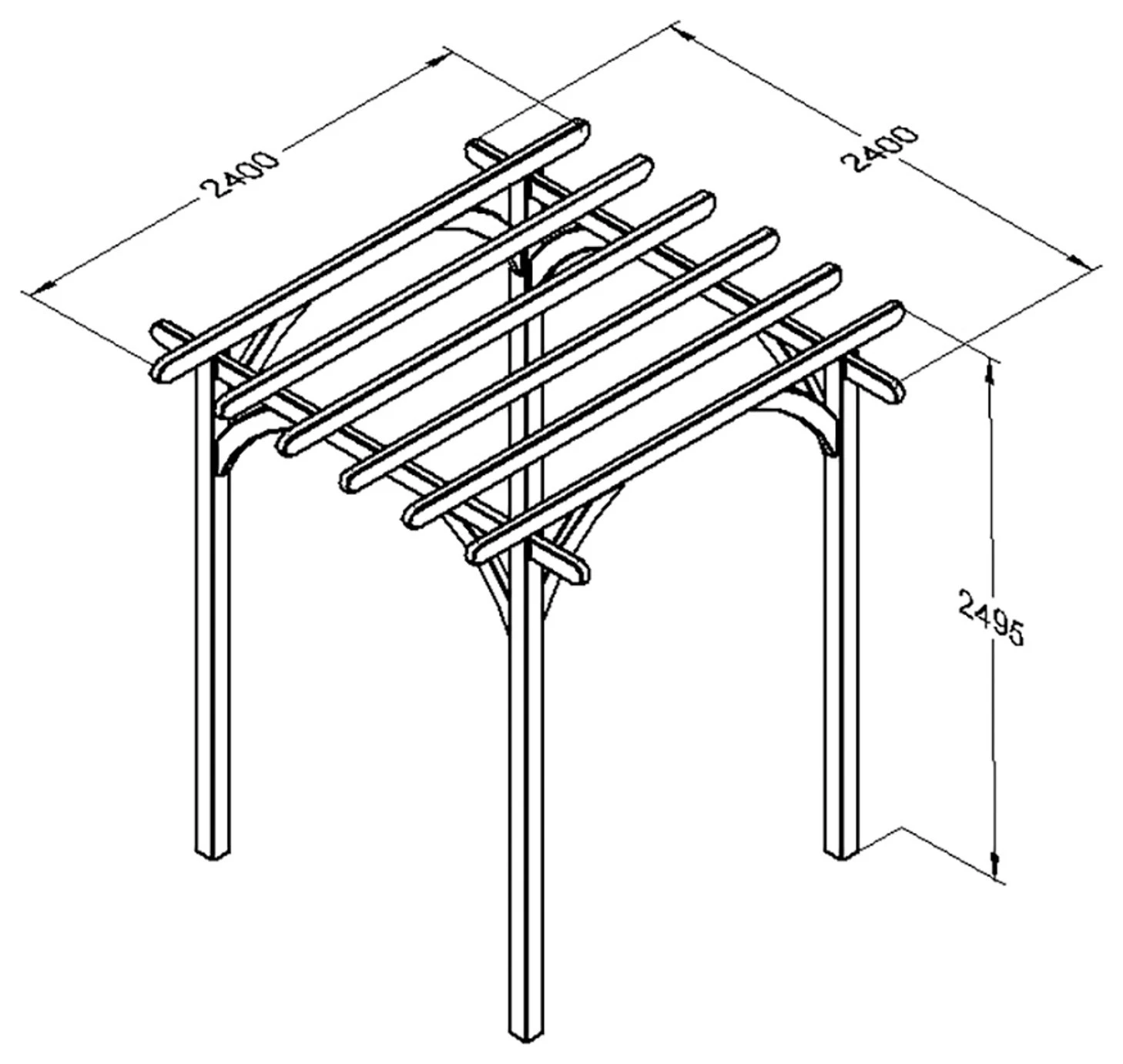 2400

2400

2495